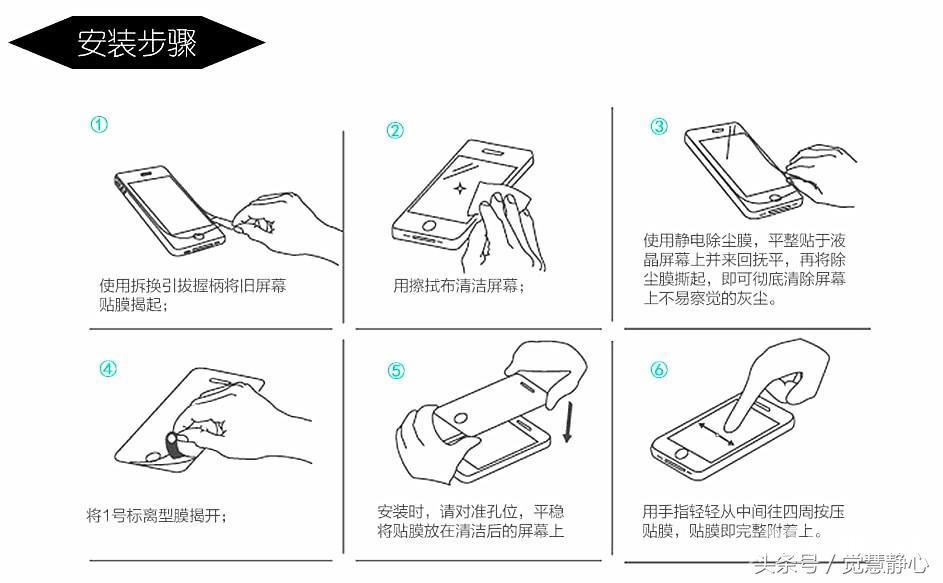 安装步骤

①

使用拆换引拔握柄将旧屏幕贴膜揭起；

②

用擦拭布清洁屏幕；

③

使用静电除尘膜，平整贴于液晶屏幕上并来回抚平，再将除尘膜撕起，即可彻底清除屏幕上不易察觉的灰尘。

④

将1号标离型膜揭开；

⑤

安装时，请对准孔位，平稳将贴膜放在清洁后的屏幕上

⑥

用手指轻轻从中间往四周按压贴膜，贴膜即完整附着上。

头条号 / 觉慧静心